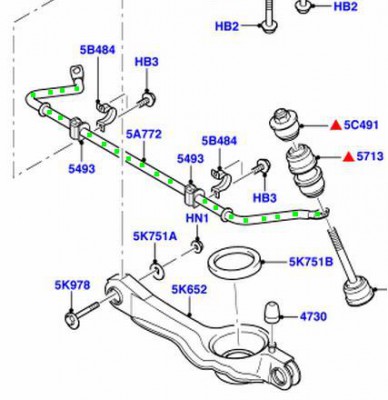 HB2
HB2
5B484
HB3
5C491
5A772
5B484
5713
5493
5493
HB3
HN1
5K751A
5K751B
5K978
5K652
4730